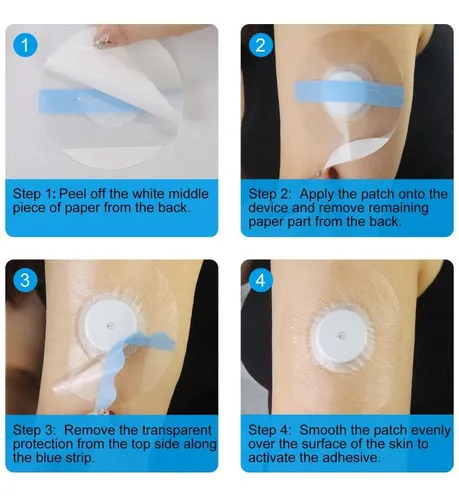 1

Step 1: Peel off the white middle piece of paper from the back.

2

Step 2: Apply the patch onto the device and remove remaining paper part from the back.

3

Step 3: Remove the transparent protection from the top side along the blue strip.

4

Step 4: Smooth the patch evenly over the surface of the skin to activate the adhesive.