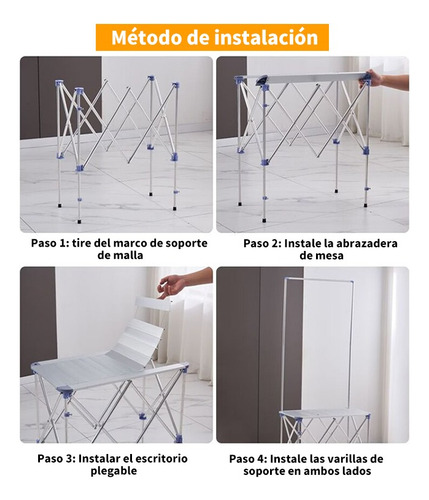 Método de instalación

Paso 1: tire del marco de soporte de malla

Paso 2: Instale la abrazadera de mesa

Paso 3: Instalar el escritorio plegable

Paso 4: Instale las varillas de soporte en ambos lados