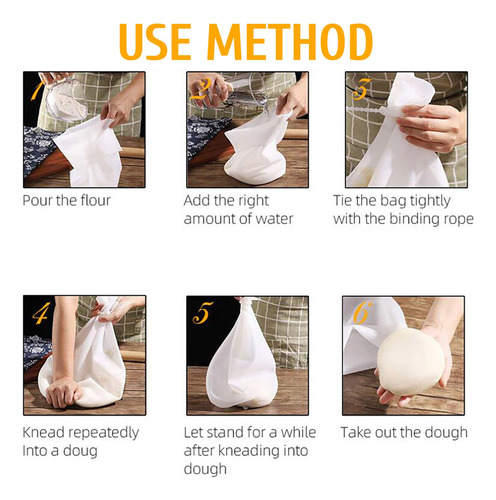 USE METHOD

1

Pour the flour

2

Add the right amount of water

3

Tie the bag tightly with the binding rope

4

Knead repeatedly Into a doug

5

Let stand for a while after kneading into dough

6

Take out the dough