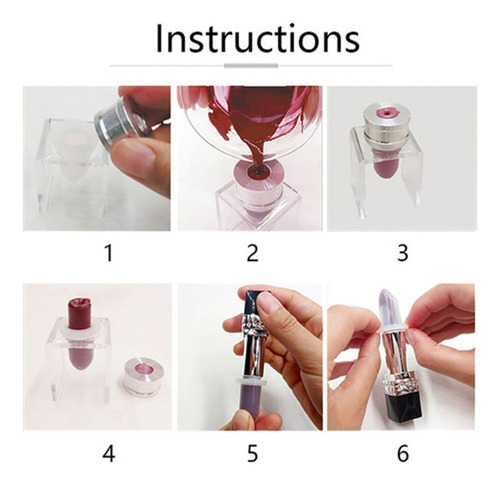 Instructions

1

2

3

4

5

6