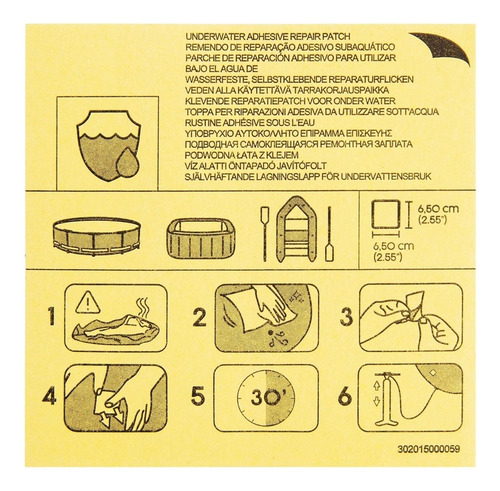 UNDERWATER ADHESIVE REPAIR PATCH
REMENDO DE REPARAÇÃO ADESIVO SUBAQUÁTICO
PARCHE DE REPARACIÓN ADHESIVO PARA UTILIZAR BAJO EL AGUA DE
WASSERFESTE, SELBSTKLEBENDE REPARATURFLICKEN
VEDEN ALLA KÄYTETTÄVÄ TARRAKORJAUSPAIKKA
KLEVENDE REPARATIEPATCH VOOR ONDER WATER
TOPPA PER RIPARAZIONI ADESIVA DA UTILIZZARE SOTT'ACQUA
RUSTINE ADHÉSIVE SOUS L'EAU
ΥΠΟΒΡΥΧΙΟ ΑΥΤΟΚΟΛΛΗΤΟ ΕΠΙΡΑΜΜΑ ΕΠΙΣΚΕΥΗΣ
ПОДВОДНАЯ САМОКЛЕЯЩАЯСЯ РЕМОНТНАЯ ЗАПЛАТА
PODWODNA ŁATA Z KLEJEM
VÍZ ALATTI ÖNTAPADÓ JAVÍTÓFOLT
SJÄLVHÄFTANDE LAGNINGSLAPP FÖR UNDERVATTENSBRUK

6,50 cm
(2.55")
6,50 cm
(2.55")

1
2
3
4
5
30'
6

302015000059