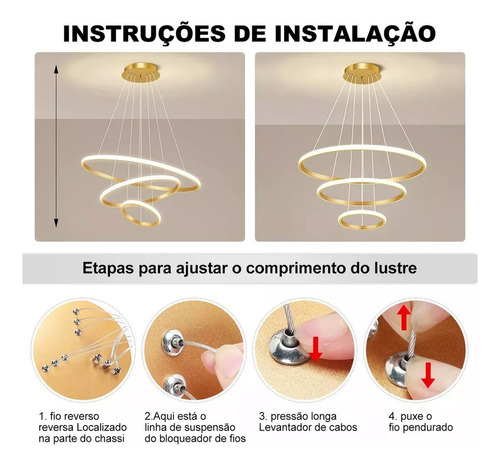 INSTRUÇÕES DE INSTALAÇÃO

Etapas para ajustar o comprimento do lustre

1. fio reverso reversa Localizado na parte do chassi

2.Aqui está o linha de suspensão do bloqueador de fios

3. pressão longa Levantador de cabos

4. puxe o fio pendurado