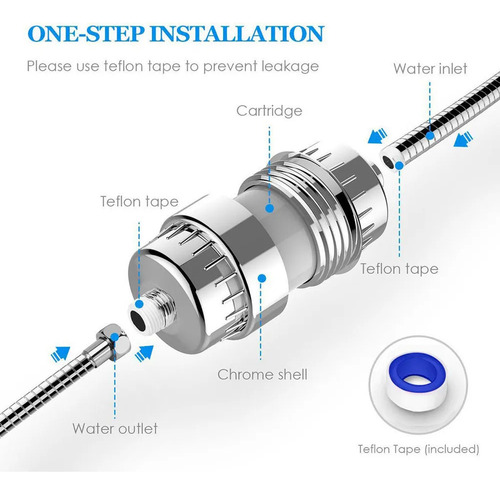 ONE-STEP INSTALLATION

Please use teflon tape to prevent leakage

Water inlet

Cartridge

Teflon tape

Teflon tape

Chrome shell

Water outlet

Teflon Tape (included)