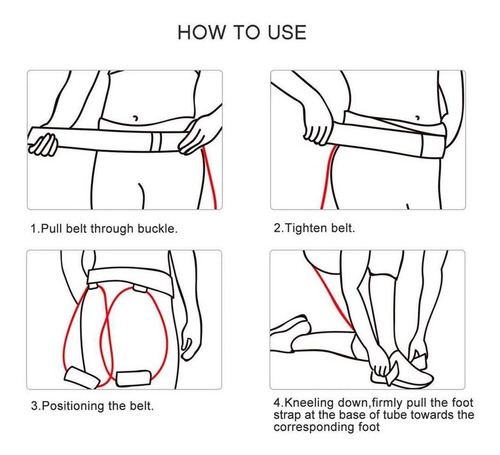 HOW TO USE

1.Pull belt through buckle.

2.Tighten belt.

3.Positioning the belt.

4.Kneeling down,firmly pull the foot strap at the base of tube towards the corresponding foot