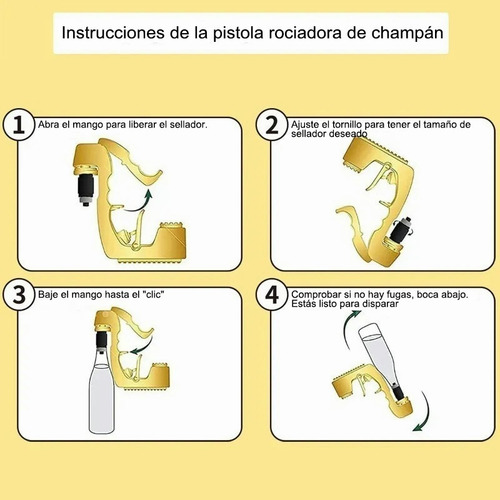 Instrucciones de la pistola rociadora de champán

1 Abra el mango para liberar el sellador.

2 Ajuste el tornillo para tener el tamaño de sellador deseado

3 Baje el mango hasta el "clic"

4 Comprobar si no hay fugas, boca abajo. Estás listo para disparar