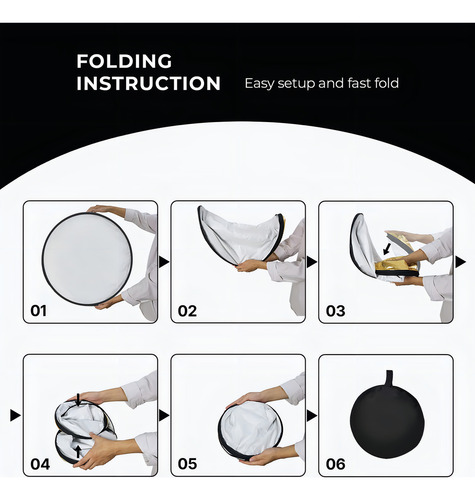 FOLDING INSTRUCTION

Easy setup and fast fold

01

02

03

04

05

06