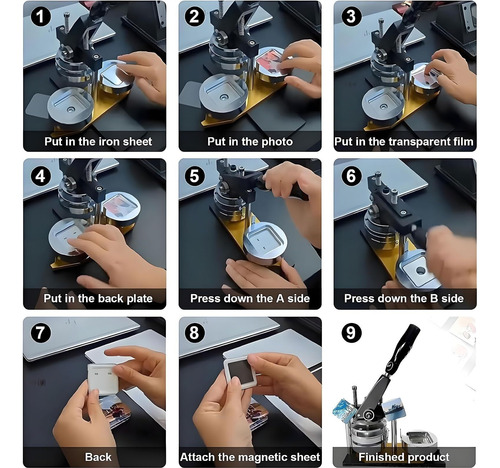 1
Put in the iron sheet

2
Put in the photo

3
Put in the transparent film

4
Put in the back plate

5
Press down the A side

6
Press down the B side

7
Back

8
Attach the magnetic sheet

9
Finished product