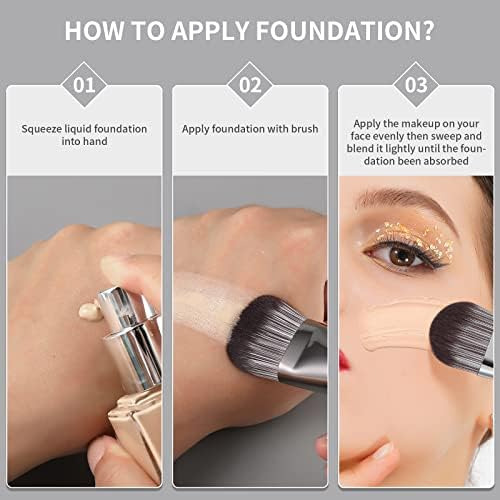 HOW TO APPLY FOUNDATION?

01

Squeeze liquid foundation into hand

02

Apply foundation with brush

03

Apply the makeup on your face evenly then sweep and blend it lightly until the foundation been absorbed