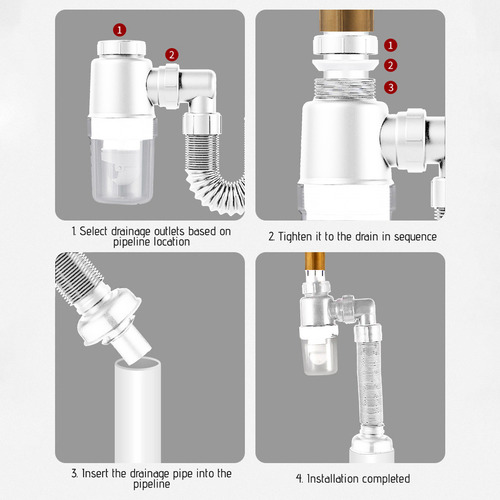 1

2

1. Select drainage outlets based on pipeline location

1

2

3

2. Tighten it to the drain in sequence

3. Insert the drainage pipe into the pipeline

4. Installation completed