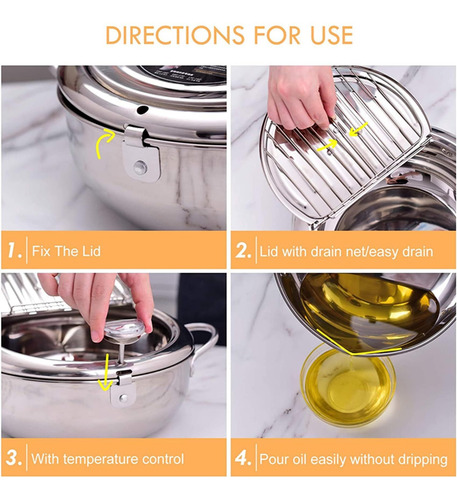 DIRECTIONS FOR USE

1. Fix The Lid

2. Lid with drain net/easy drain

3. With temperature control

4. Pour oil easily without dripping