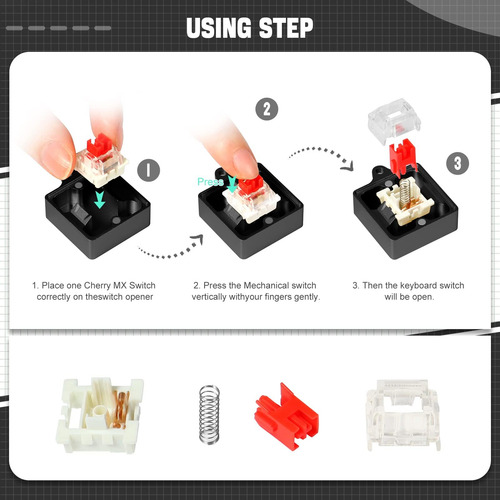 USING STEP

1

2

Press

3

1. Place one Cherry MX Switch correctly on theswitch opener

2. Press the Mechanical switch vertically withyour fingers gently.

3. Then the keyboard switch will be open.