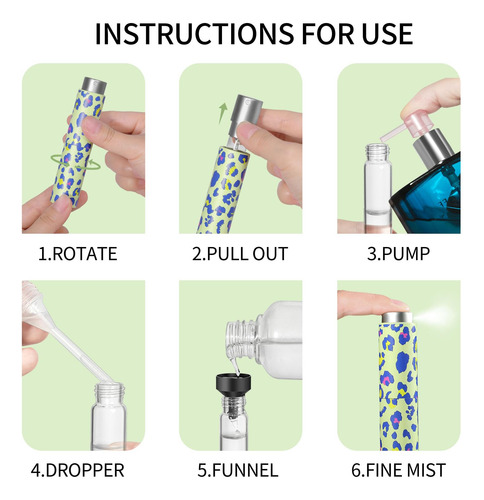 INSTRUCTIONS FOR USE

1.ROTATE

2.PULL OUT

3.PUMP

4.DROPPER

5.FUNNEL

6.FINE MIST