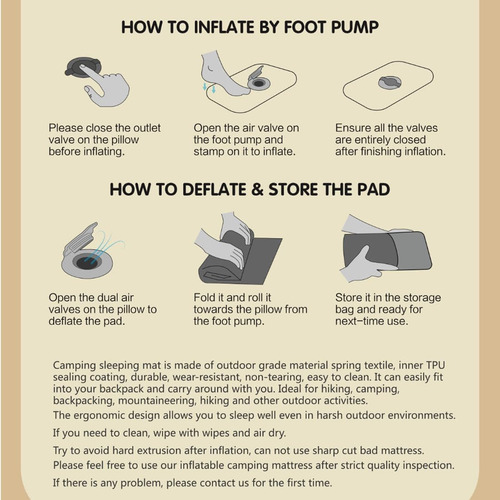 HOW TO INFLATE BY FOOT PUMP

Please close the outlet valve on the pillow before inflating.

Open the air valve on the foot pump and stamp on it to inflate.

Ensure all the valves are entirely closed after finishing inflation.

HOW TO DEFLATE & STORE THE PAD

Open the dual air valves on the pillow to deflate the pad.

Fold it and roll it towards the pillow from the foot pump.

Store it in the storage bag and ready for next-time use.

Camping sleeping mat is made of outdoor grade material spring textile, inner TPU sealing coating, durable, wear-resistant, non-tearing, easy to clean. It can easily fit into your backpack and carry around with you. Ideal for hiking, camping, backpacking, mountaineering, hiking and other outdoor activities.

The ergonomic design allows you to sleep well even in harsh outdoor environments.

If you need to clean, wipe with wipes and air dry.

Try to avoid hard extrusion after inflation, can not use sharp cut bad mattress.

Please feel free to use our inflatable camping mattress after strict quality inspection.

If there is any problem, please contact us for the first time.