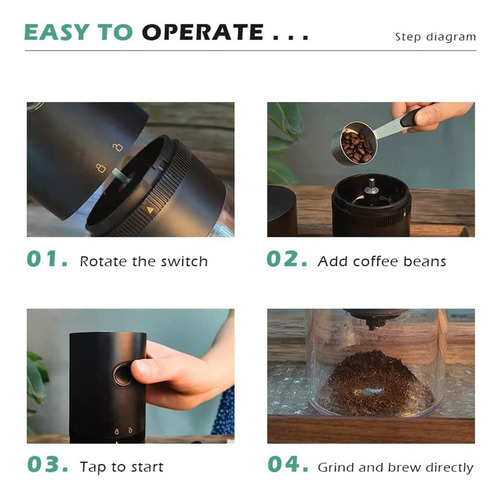 EASY TO OPERATE . . .

Step diagram

01. Rotate the switch

02. Add coffee beans

03. Tap to start

04. Grind and brew directly