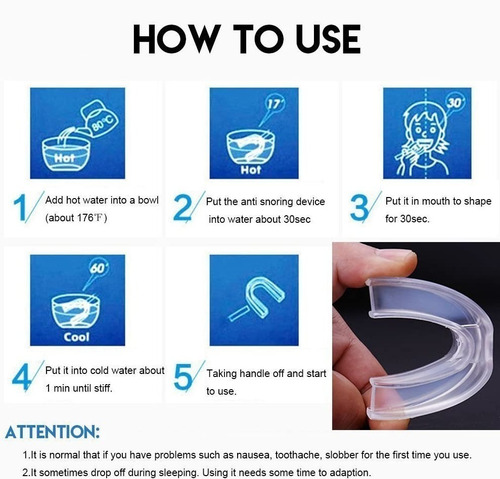 HOW TO USE

80°C

Hot

1 Add hot water into a bowl (about 176℉)

17'

Hot

2 Put the anti snoring device into water about 30sec

30'

3 Put it in mouth to shape for 30sec.

60'

Cool

4 Put it into cold water about 1 min until stiff.

5 Taking handle off and start to use.

ATTENTION:

1.It is normal that if you have problems such as nausea, toothache, slobber for the first time you use.

2.It sometimes drop off during sleeping. Using it needs some time to adaption.