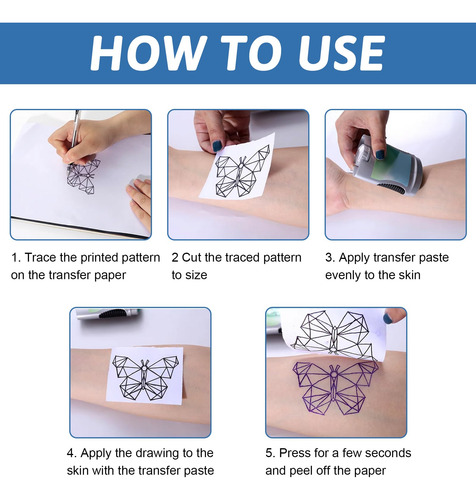 HOW TO USE

1. Trace the printed pattern on the transfer paper

2 Cut the traced pattern to size

3. Apply transfer paste evenly to the skin

4. Apply the drawing to the skin with the transfer paste

5. Press for a few seconds and peel off the paper