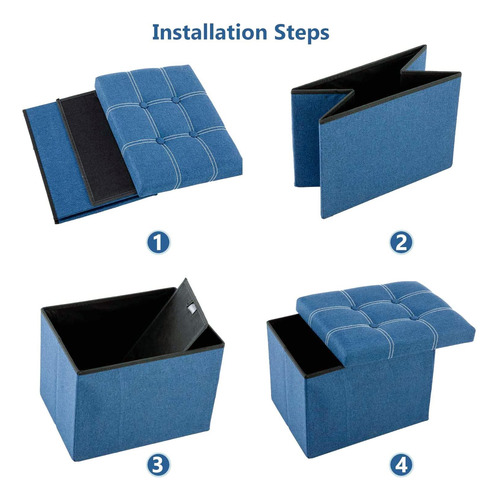 Installation Steps

1

2

3

4