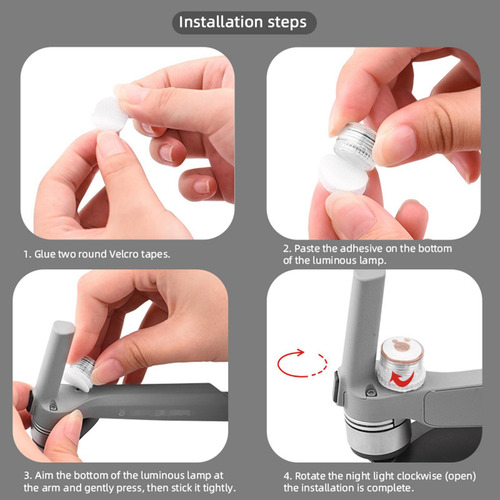 Installation steps

1. Glue two round Velcro tapes.

2. Paste the adhesive on the bottom of the luminous lamp.

3. Aim the bottom of the luminous lamp at the arm and gently press, then stick it tightly.

4. Rotate the night light clockwise (open) the installation is complete.