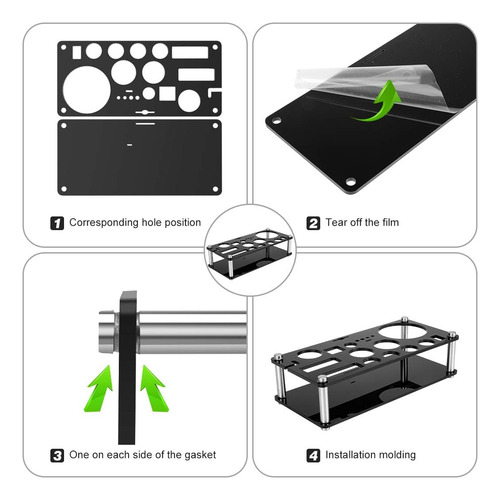 1 Corresponding hole position

2 Tear off the film

3 One on each side of the gasket

4 Installation molding