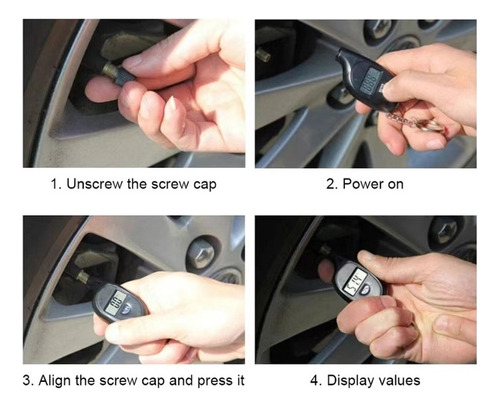 1. Unscrew the screw cap

2. Power on

3. Align the screw cap and press it

4. Display values