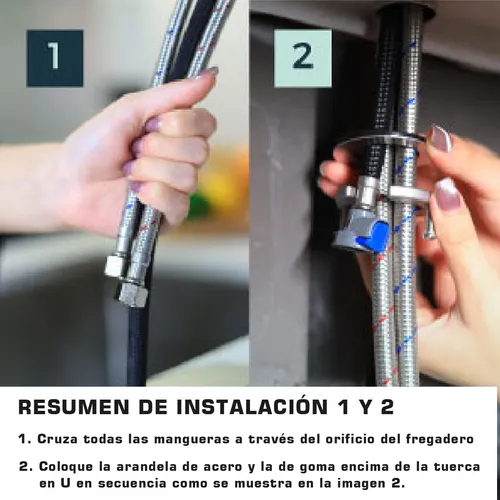 1

2

RESUMEN DE INSTALACIÓN 1 Y 2

1. Cruza todas las mangueras a través del orificio del fregadero

2. Coloque la arandela de acero y la de goma encima de la tuerca en U en secuencia como se muestra en la imagen 2.