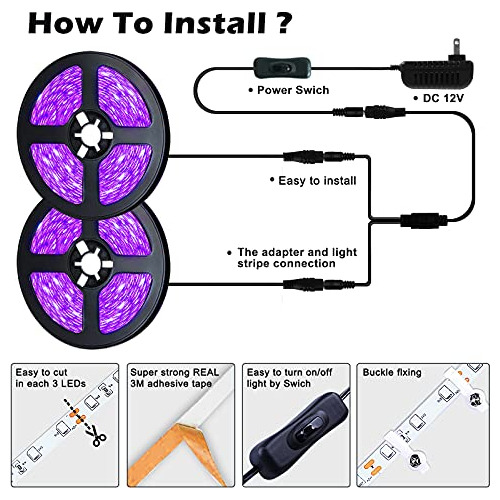 How To Install ?

• Power Swich

• DC 12V

• Easy to install

• The adapter and light stripe connection

Easy to cut in each 3 LEDs

Super strong REAL 3M adhesive tape

Easy to turn on/off light by Swich

Buckle fixing