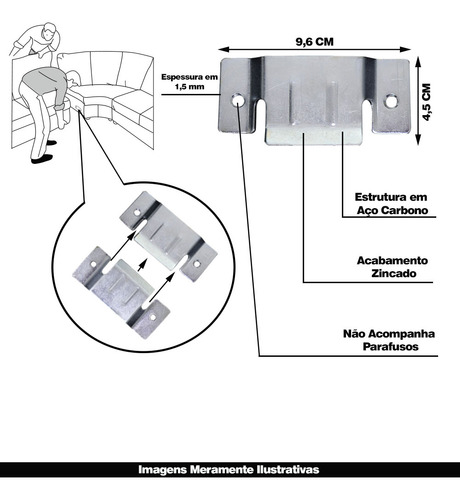 9,6 CM

Espessura em 1,5 mm

4,5 CM

Estrutura em Aço Carbono

Acabamento Zincado

Não Acompanha Parafusos

Imagens Meramente Ilustrativas