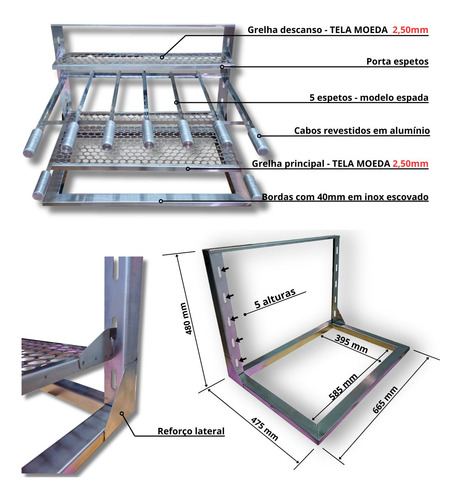 Grelha descanso - TELA MOEDA 2,50mm

Porta espetos

5 espetos - modelo espada

Cabos revestidos em alumínio

Grelha principal - TELA MOEDA 2,50mm

Bordas com 40mm em inox escovado

Reforço lateral

480 mm

5 alturas

395 mm

585 mm

475 mm

665 mm