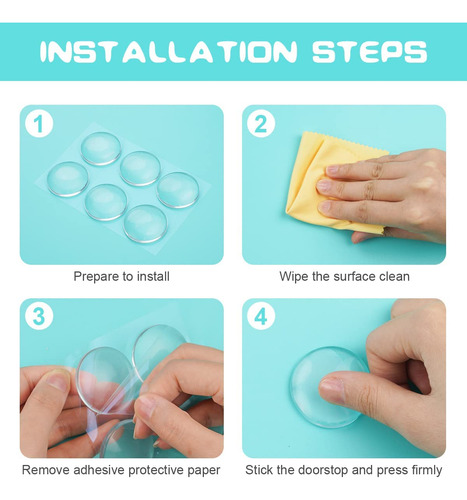 INSTALLATION STEPS

1

Prepare to install

2

Wipe the surface clean

3

Remove adhesive protective paper

4

Stick the doorstop and press firmly