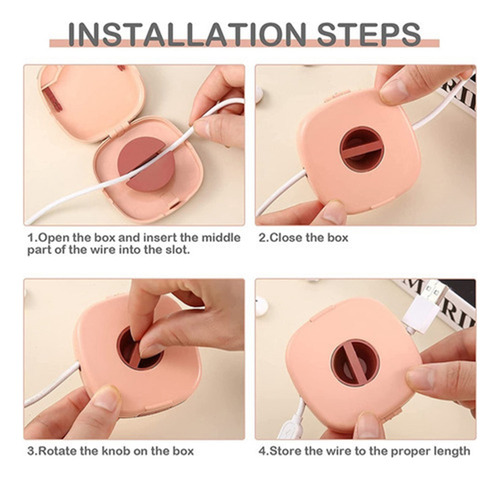 INSTALLATION STEPS

1.Open the box and insert the middle part of the wire into the slot.

2.Close the box

3.Rotate the knob on the box

4.Store the wire to the proper length