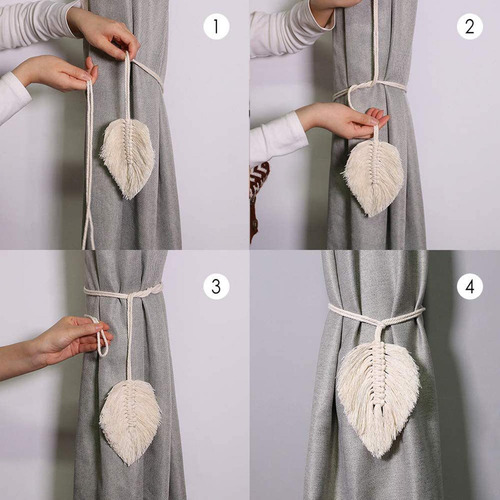 1

2

3

4