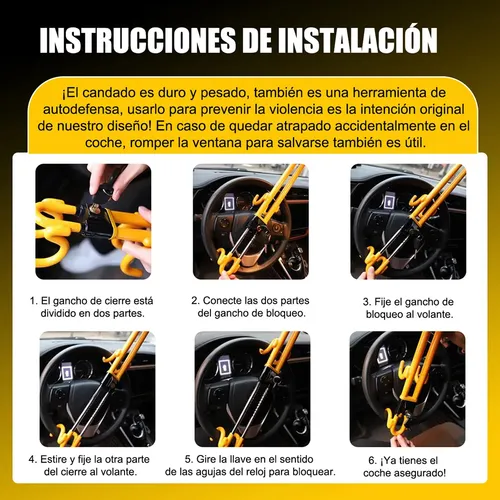 INSTRUCCIONES DE INSTALACIÓN

¡El candado es duro y pesado, también es una herramienta de autodefensa, usarlo para prevenir la violencia es la intención original de nuestro diseño! En caso de quedar atrapado accidentalmente en el coche, romper la ventana para salvarse también es útil.

1. El gancho de cierre está dividido en dos partes.

2. Conecte las dos partes del gancho de bloqueo.

3. Fije el gancho de bloqueo al volante.

4. Estire y fije la otra parte del cierre al volante.

5. Gire la llave en el sentido de las agujas del reloj para bloquear.

6. ¡Ya tienes el coche asegurado!