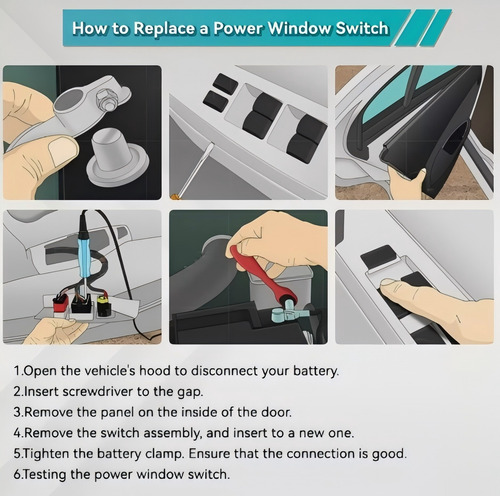 How to Replace a Power Window Switch

1.Open the vehicle's hood to disconnect your battery.
2.Insert screwdriver to the gap.
3.Remove the panel on the inside of the door.
4.Remove the switch assembly, and insert to a new one.
5.Tighten the battery clamp. Ensure that the connection is good.
6.Testing the power window switch.