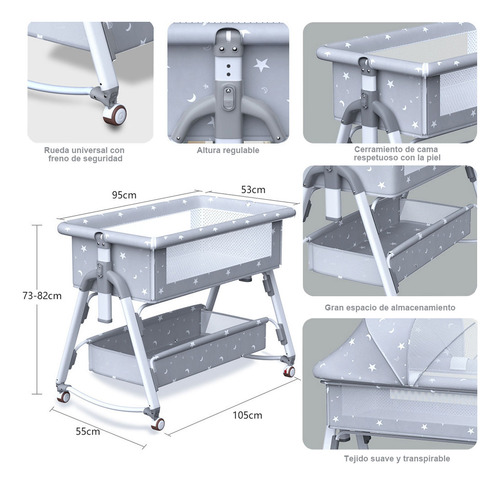 Rueda universal con freno de seguridad

Altura regulable

Cerramiento de cama respetuoso con la piel

95cm

53cm

73-82cm

55cm

105cm

Gran espacio de almacenamiento

Tejido suave y transpirable