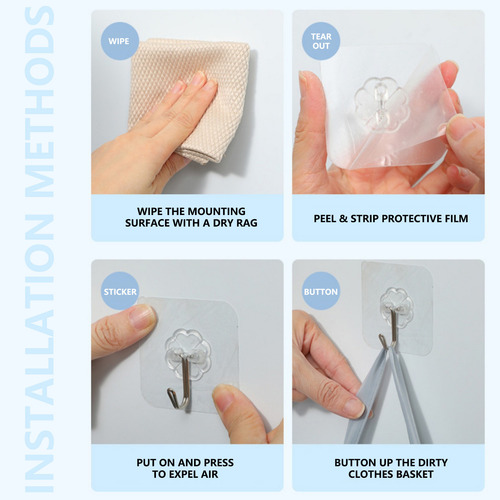 INSTALLATION METHODS

WIPE

WIPE THE MOUNTING SURFACE WITH A DRY RAG

TEAR OUT

PEEL & STRIP PROTECTIVE FILM

STICKER

PUT ON AND PRESS TO EXPEL AIR

BUTTON

BUTTON UP THE DIRTY CLOTHES BASKET