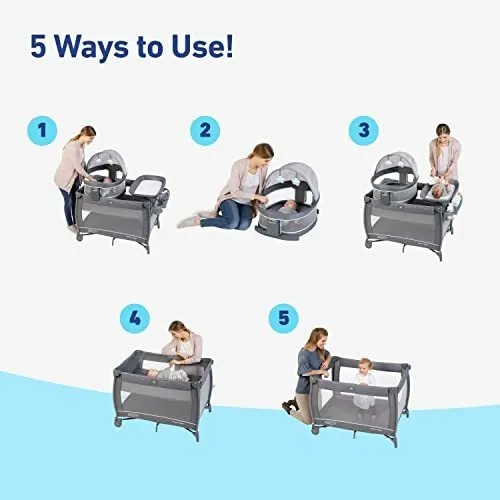 5 Ways to Use!

1

2

3

4

5