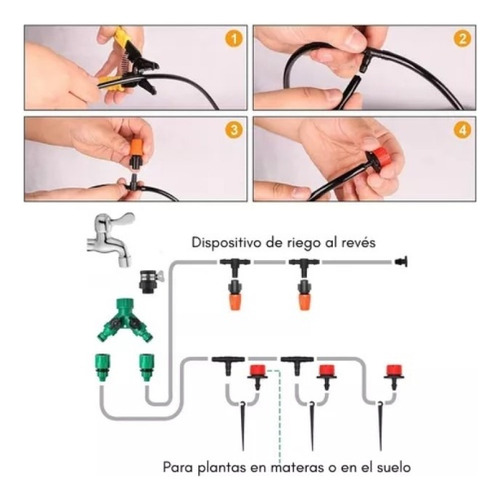 1

2

3

4

Dispositivo de riego al revés

Para plantas en materas o en el suelo