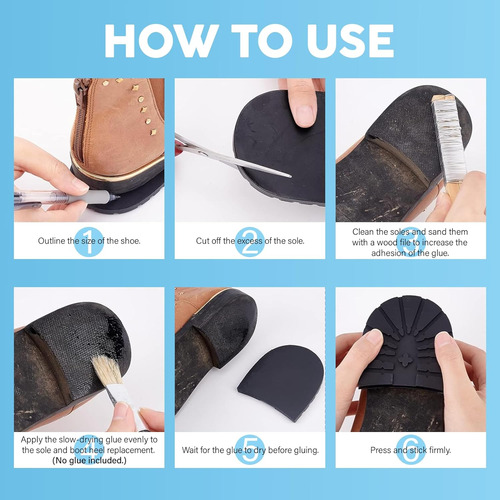 HOW TO USE

1
Outline the size of the shoe.

2
Cut off the excess of the sole.

3
Clean the soles and sand them with a wood file to increase the adhesion of the glue.

4
Apply the slow-drying glue evenly to the sole and boot heel replacement. (No glue included.)

5
Wait for the glue to dry before gluing.

6
Press and stick firmly.