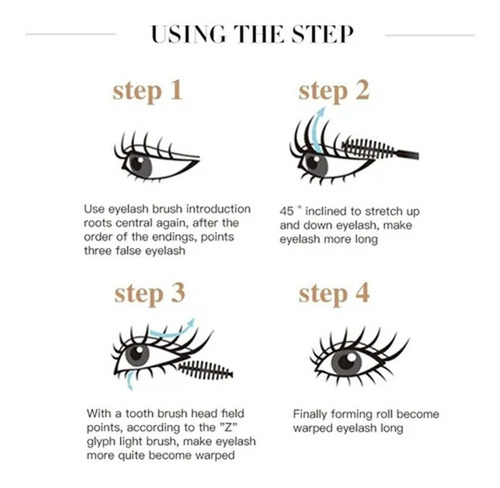 USING THE STEP

step 1

Use eyelash brush introduction roots central again, after the order of the endings, points three false eyelash

step 2

45 ° inclined to stretch up and down eyelash, make eyelash more long

step 3

With a tooth brush head field points, according to the "Z" glyph light brush, make eyelash more quite become warped

step 4

Finally forming roll become warped eyelash long