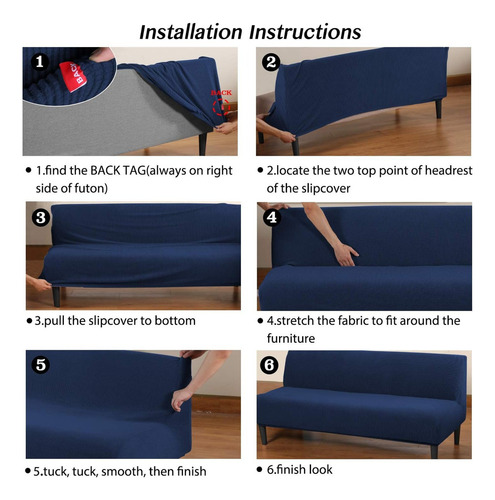 Installation Instructions

1

BACK

BACK

• 1.find the BACK TAG(always on right side of futon)

2

• 2.locate the two top point of headrest of the slipcover

3

• 3.pull the slipcover to bottom

4

• 4.stretch the fabric to fit around the furniture

5

• 5.tuck, tuck, smooth, then finish

6

• 6.finish look