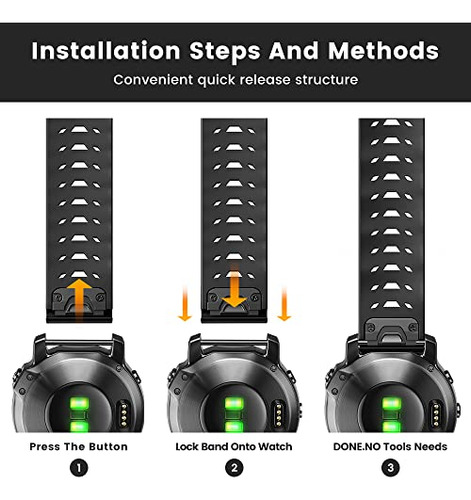 Installation Steps And Methods
Convenient quick release structure

Press The Button
1

Lock Band Onto Watch
2

DONE.NO Tools Needs
3