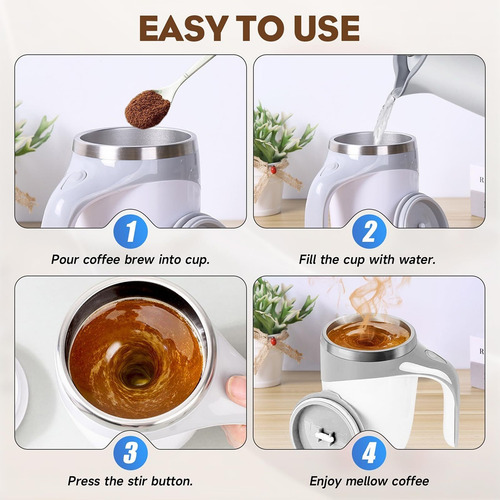 EASY TO USE

1

Pour coffee brew into cup.

2

Fill the cup with water.

3

Press the stir button.

4

Enjoy mellow coffee