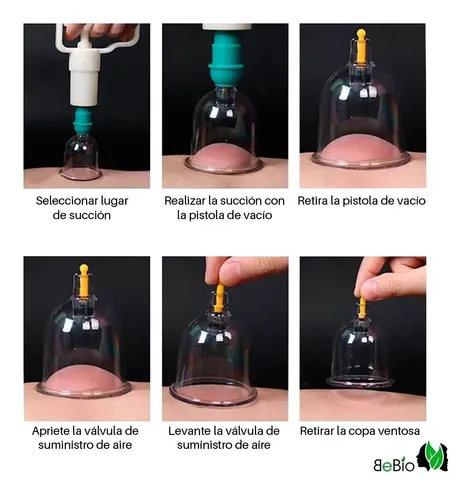 Seleccionar lugar de succión

Realizar la succión con la pistola de vacío

Retira la pistola de vacío

Apriete la válvula de suministro de aire

Levante la válvula de suministro de aire

Retirar la copa ventosa

BeBio