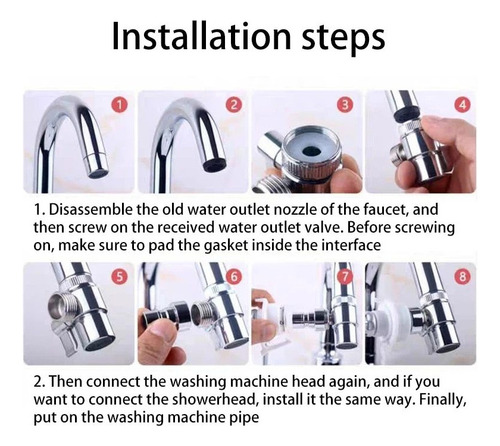 Installation steps

1

2

3

4

1. Disassemble the old water outlet nozzle of the faucet, and then screw on the received water outlet valve. Before screwing on, make sure to pad the gasket inside the interface

5

6

7

8

2. Then connect the washing machine head again, and if you want to connect the showerhead, install it the same way. Finally, put on the washing machine pipe