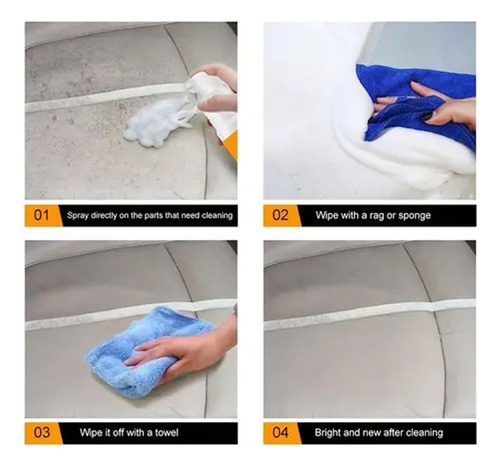 01 Spray directly on the parts that need cleaning

02 Wipe with a rag or sponge

03 Wipe it off with a towel

04 Bright and new after cleaning