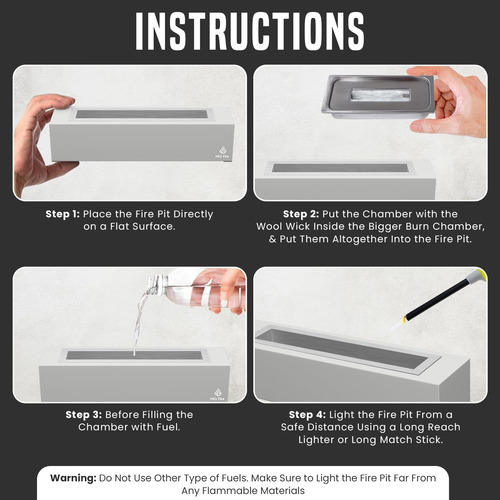 INSTRUCTIONS

MG Fire

Step 1: Place the Fire Pit Directly on a Flat Surface.

Step 2: Put the Chamber with the Wool Wick Inside the Bigger Burn Chamber, & Put Them Altogether Into the Fire Pit.

MG Fire

Step 3: Before Filling the Chamber with Fuel.

Step 4: Light the Fire Pit From a Safe Distance Using a Long Reach Lighter or Long Match Stick.

Warning: Do Not Use Other Type of Fuels. Make Sure to Light the Fire Pit Far From Any Flammable Materials