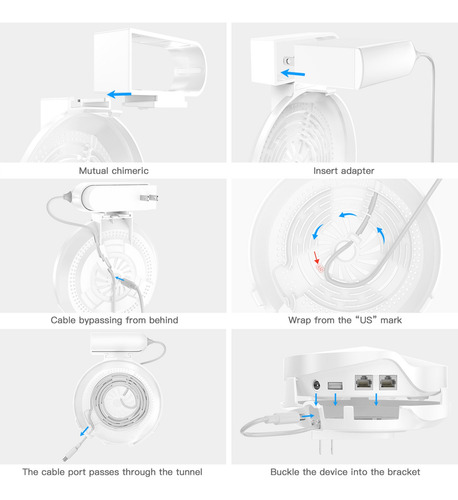 Mutual chimeric

Insert adapter

Cable bypassing from behind

Wrap from the "US" mark

The cable port passes through the tunnel

Buckle the device into the bracket