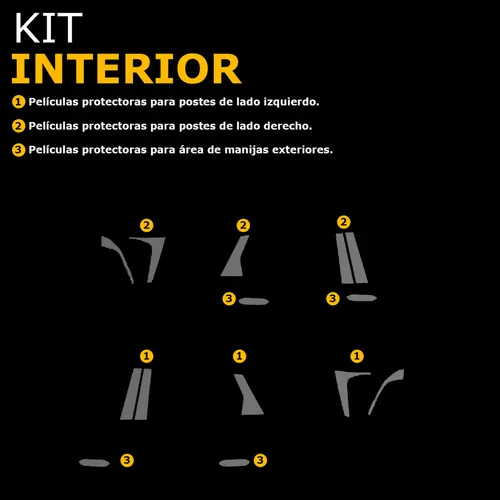 KIT
INTERIOR

1 Películas protectoras para postes de lado izquierdo.

2 Películas protectoras para postes de lado derecho.

3 Películas protectoras para área de manijas exteriores.

2
2
2
3
3
1
1
1
3
3