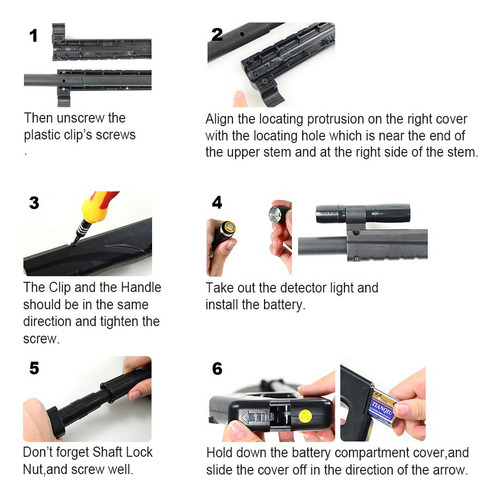 1

Then unscrew the plastic clip's screws
.

2

Align the locating protrusion on the right cover with the locating hole which is near the end of the upper stem and at the right side of the stem.

3

The Clip and the Handle should be in the same direction and tighten the screw.

4

Take out the detector light and install the battery.

5

Don't forget Shaft Lock Nut,and screw well.

6

TIANQIU

Hold down the battery compartment cover,and slide the cover off in the direction of the arrow.