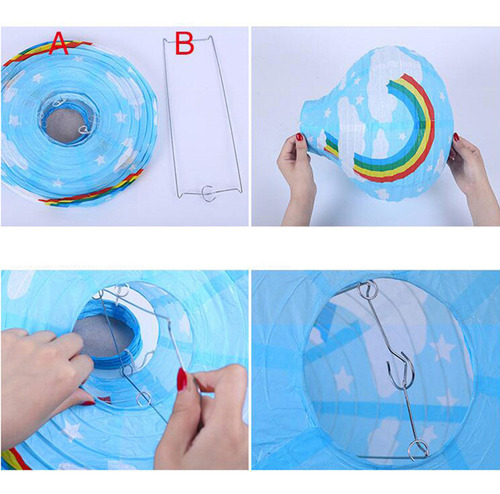 A
B